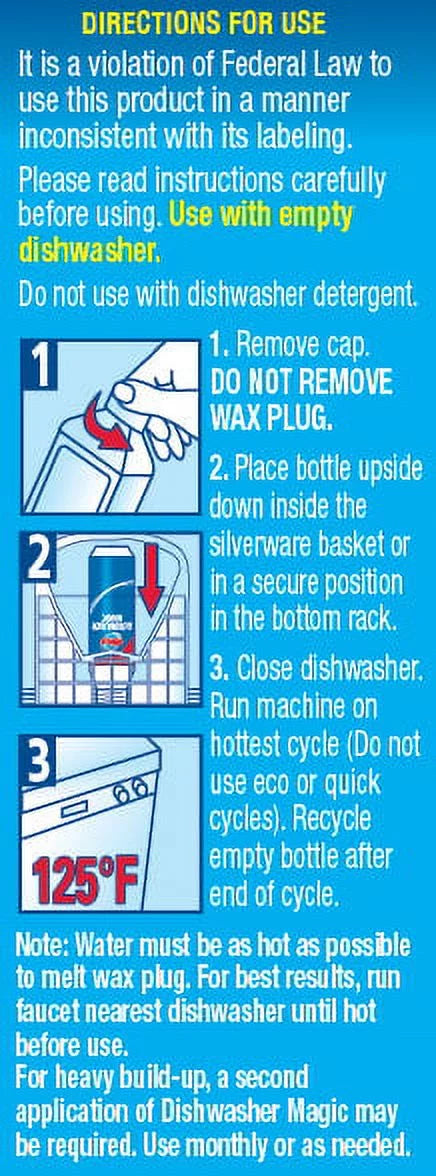 DIRECTIONS FOR USE

It is a violation of Federal Law to use this product in a manner inconsistent with its labeling.

Please read instructions carefully before using. Use with empty dishwasher.

Do not use with dishwasher detergent.

1

2

3

125°F

1. Remove cap. DO NOT REMOVE WAX PLUG.

2. Place bottle upside down inside the silverware basket or in a secure position in the bottom rack.

3. Close dishwasher. Run machine on hottest cycle (Do not use eco or quick cycles). Recycle empty bottle after end of cycle.

Note: Water must be as hot as possible to melt wax plug. For best results, run faucet nearest dishwasher until hot before use.
For heavy build-up, a second application of Dishwasher Magic may be required. Use monthly or as needed.